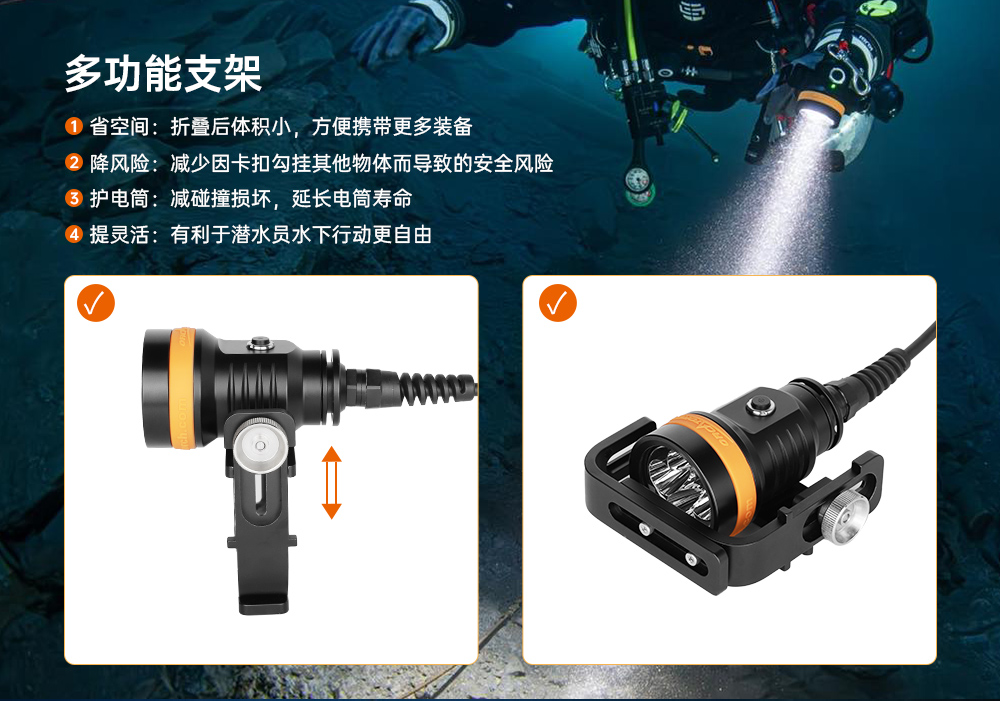 多功能支架

1 省空间：折叠后体积小，方便携带更多装备

2 降风险：减少因卡扣勾挂其他物体而导致的安全风险

3 护电筒：减碰撞损坏，延长电筒寿命

4 提灵活：有利于潜水员水下行动更自由